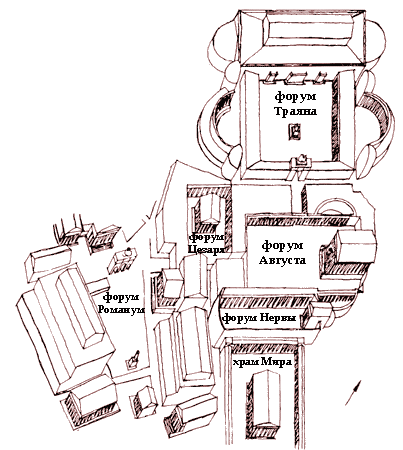 форум Траяна

форум Цезаря

форум Августа

форум Романум

форум Нервы

храм Мира